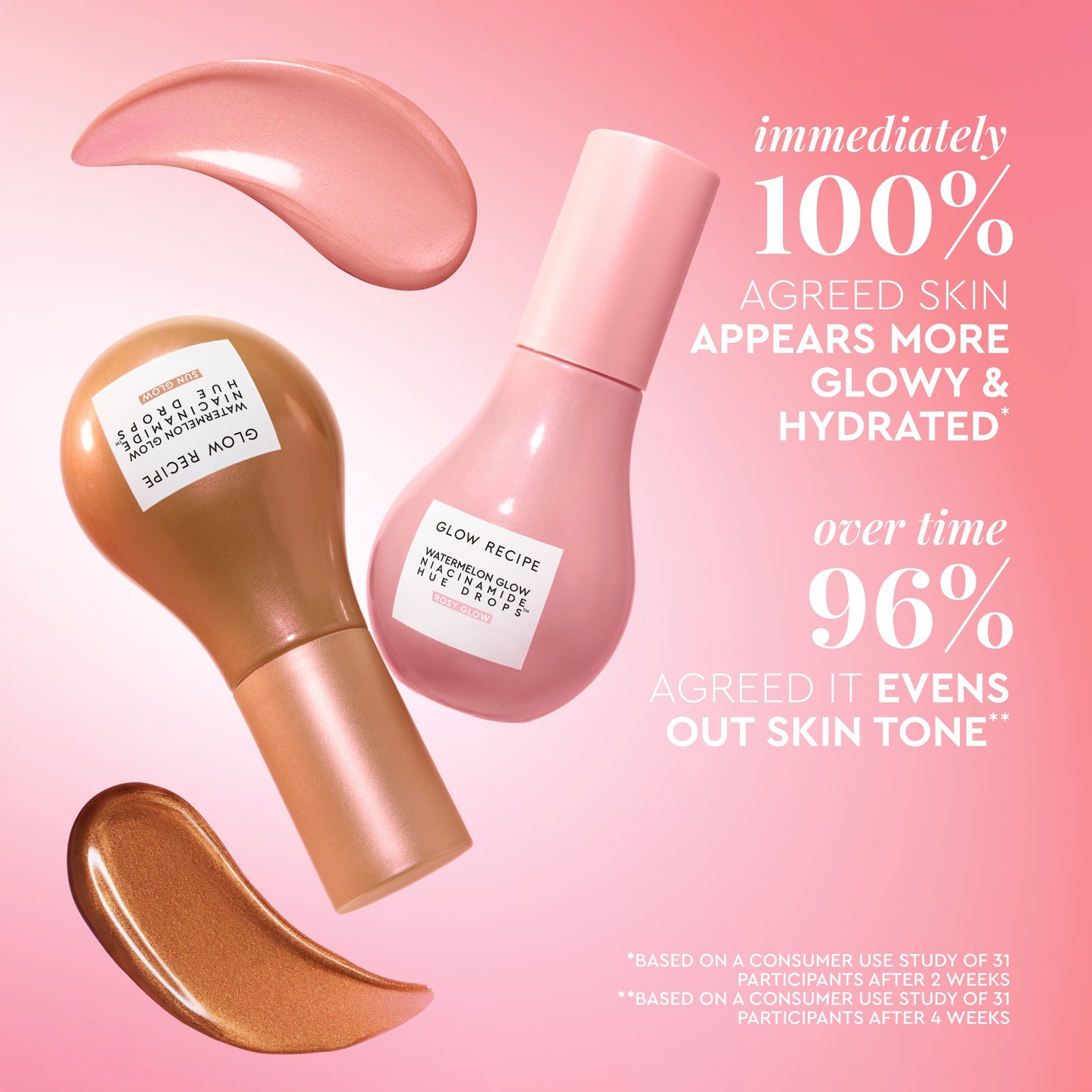 GLOW RECIPE
WATERMELON GLOW
NIACINAMIDE
HUE DROPS™
SUN GLOW

GLOW RECIPE
WATERMELON GLOW
NIACINAMIDE
HUE DROPS™
ROSY GLOW

immediately
100%
AGREED SKIN APPEARS MORE GLOWY & HYDRATED*

over time
96%
AGREED IT EVENS OUT SKIN TONE**

*BASED ON A CONSUMER USE STUDY OF 31 PARTICIPANTS AFTER 2 WEEKS
**BASED ON A CONSUMER USE STUDY OF 31 PARTICIPANTS AFTER 4 WEEKS